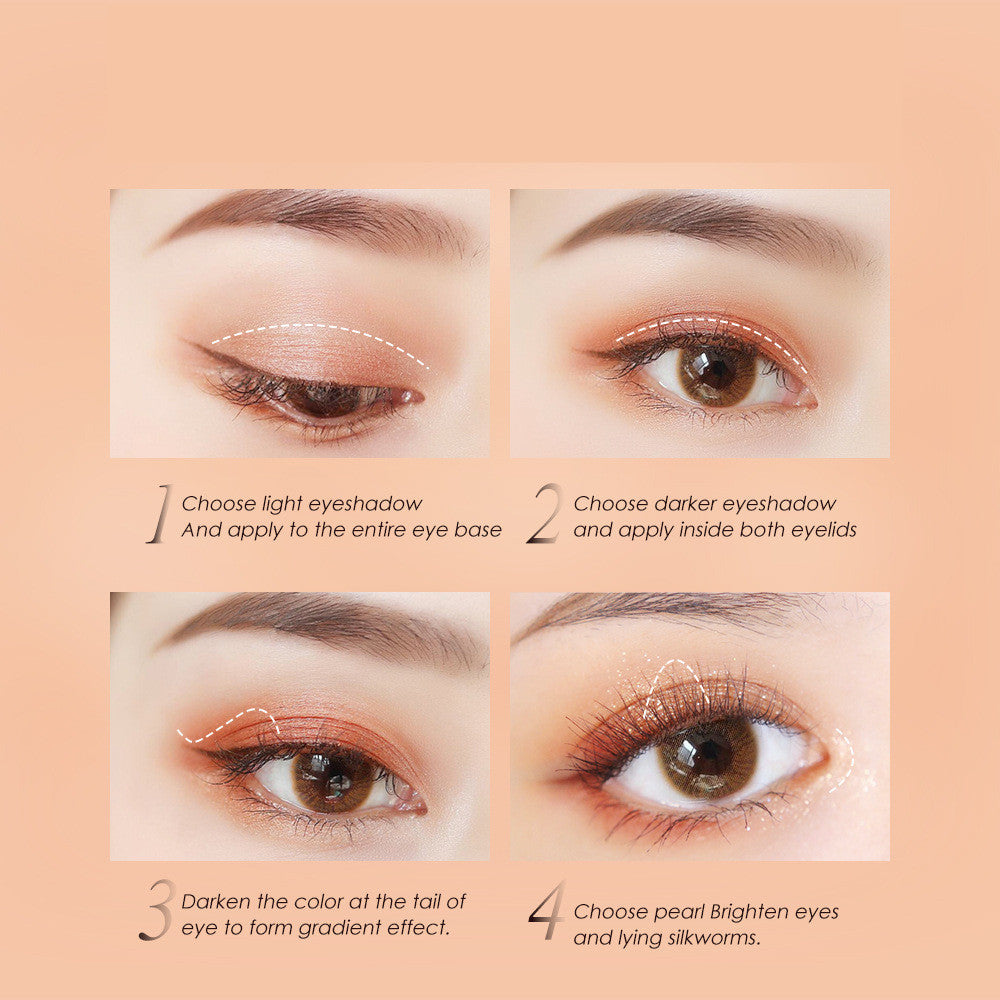 1 Choose light eyeshadow
And apply to the entire eye base

2 Choose darker eyeshadow
and apply inside both eyelids

3 Darken the color at the tail of
eye to form gradient effect.

4 Choose pearl Brighten eyes
and lying silkworms.